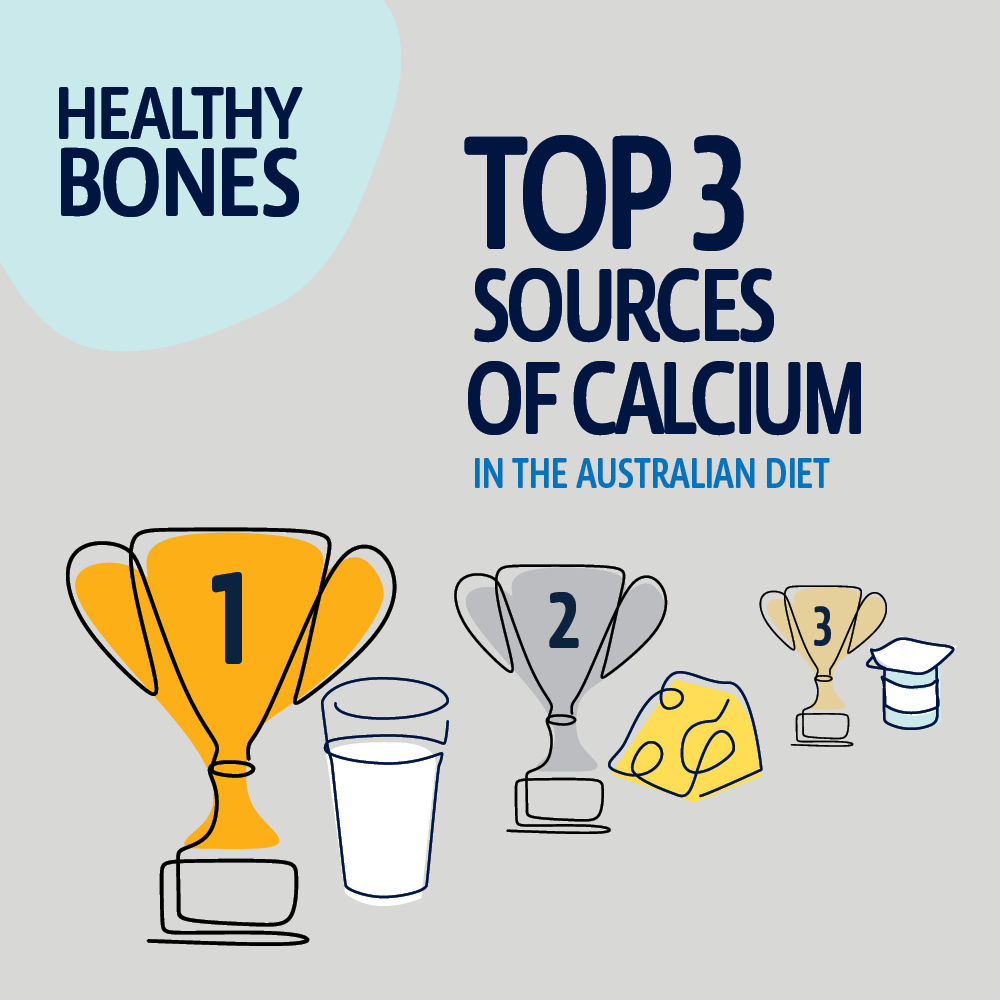 HEALTHY BONES

TOP 3 SOURCES OF CALCIUM

IN THE AUSTRALIAN DIET

1

2

3